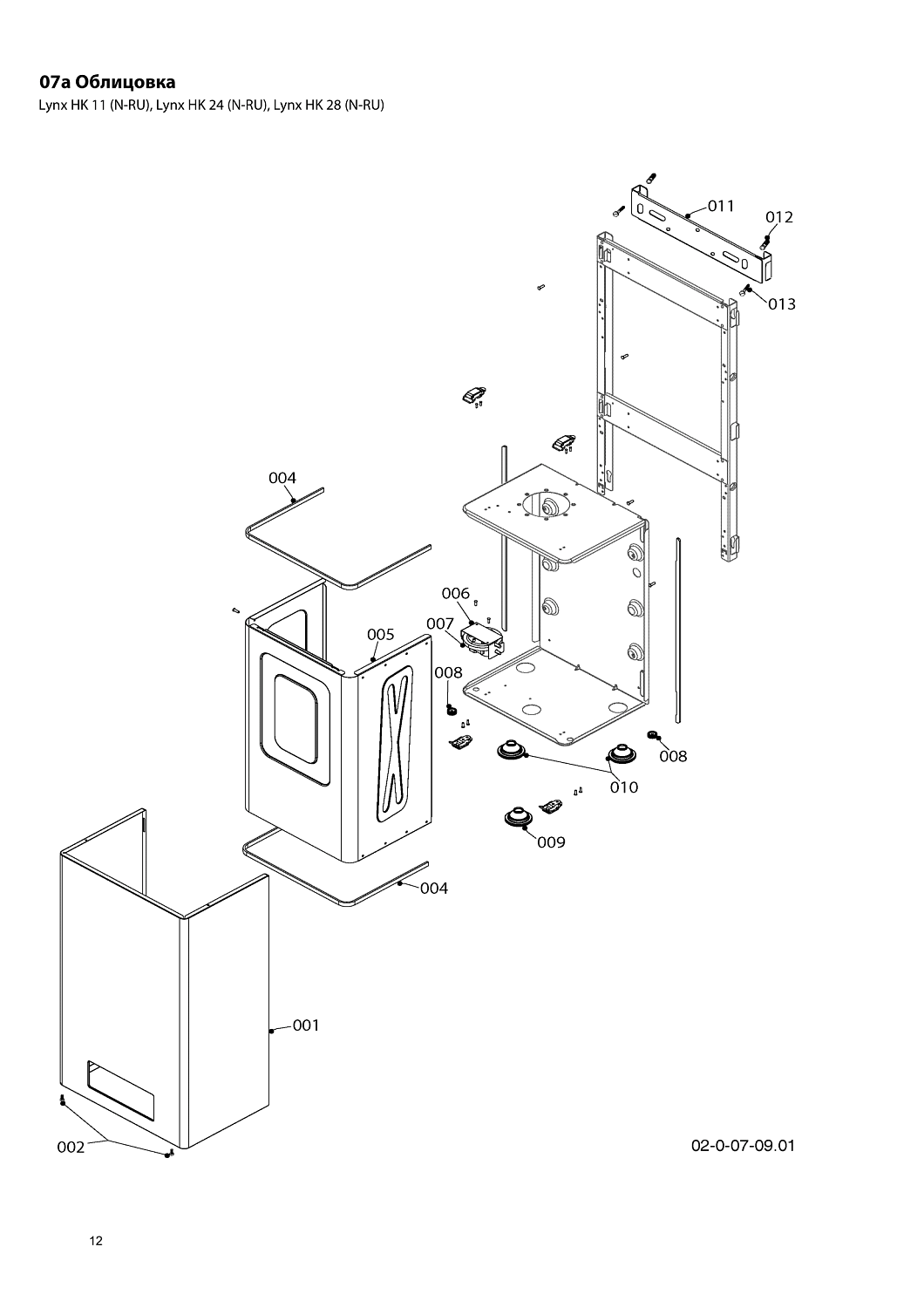 07a Облицовка
Lynx HK 11 (N-RU), Lynx HK 24 (N-RU), Lynx HK 28 (N-RU)

011
012
013
004
006
007
005
008
008
010
009
004
001
002
02-0-07-09.01

12